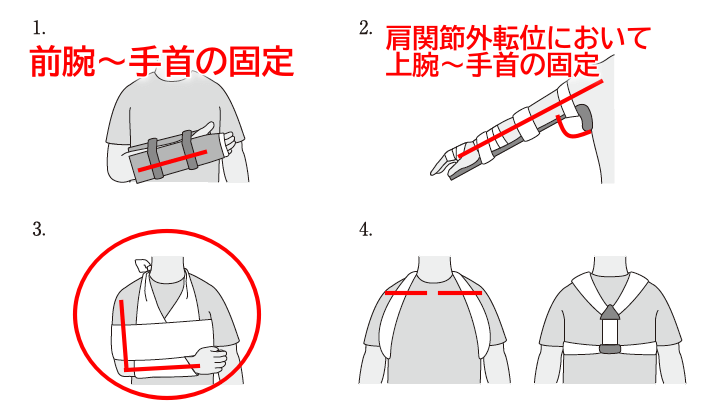 1.

前腕～手首の固定

2.

肩関節外転位において
上腕～手首の固定

3.

4.