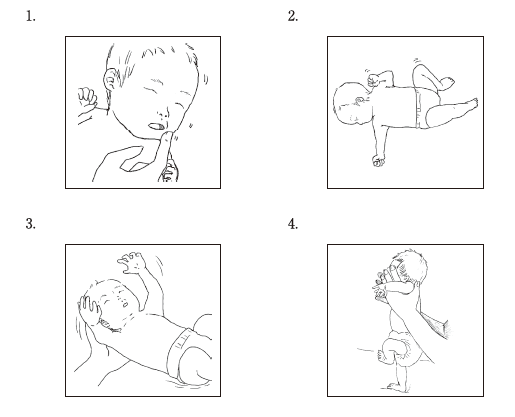 1.

2.

3.

4.