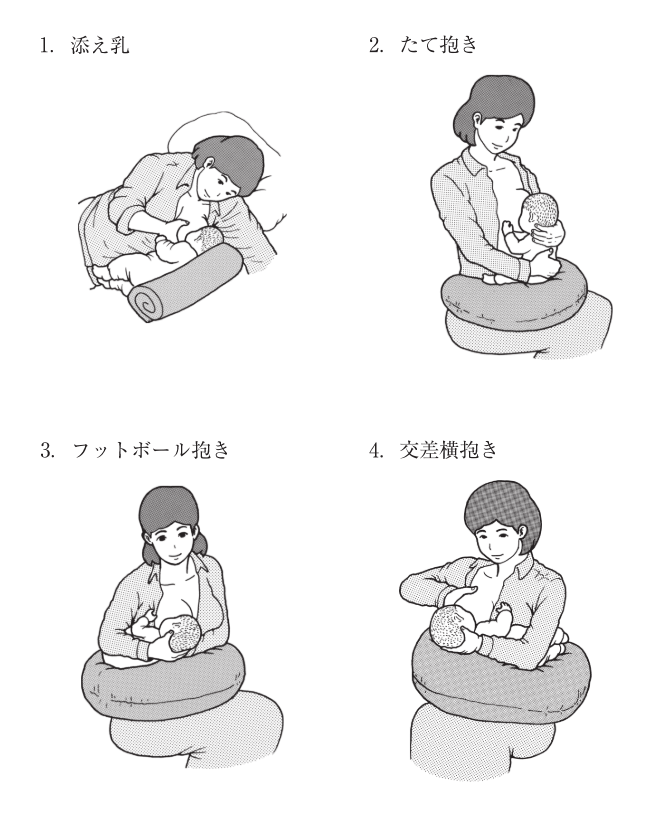 1. 添え乳

2. たて抱き

3. フットボール抱き

4. 交差横抱き