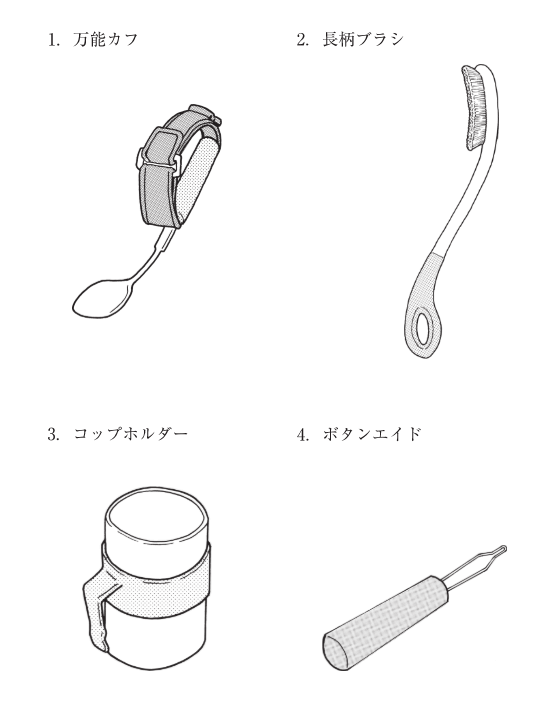 1. 万能カフ

2. 長柄ブラシ

3. コップホルダー

4. ボタンエイド