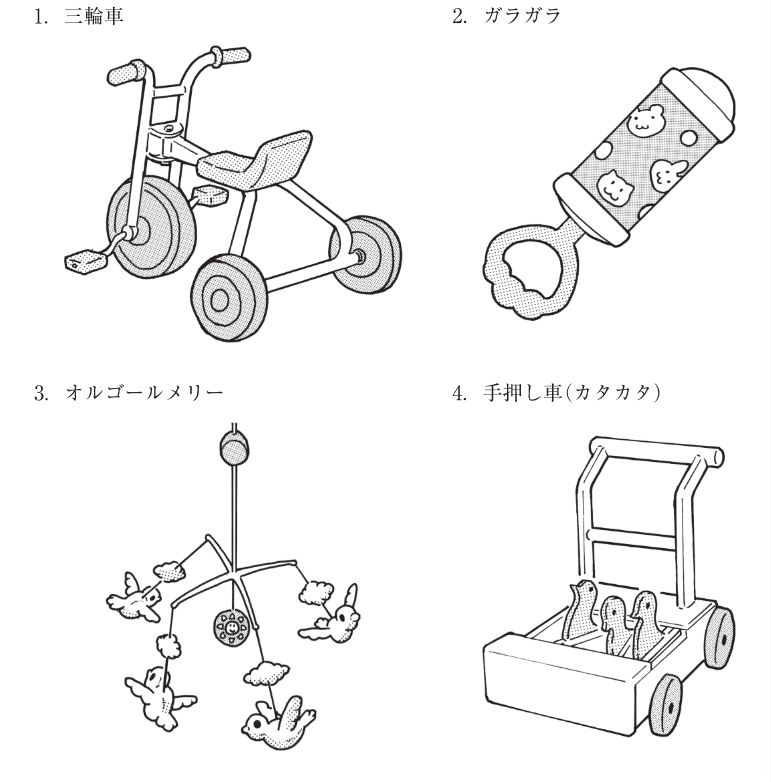 1. 三輪車

2. ガラガラ

3. オルゴールメリー

4. 手押し車(カタカタ)